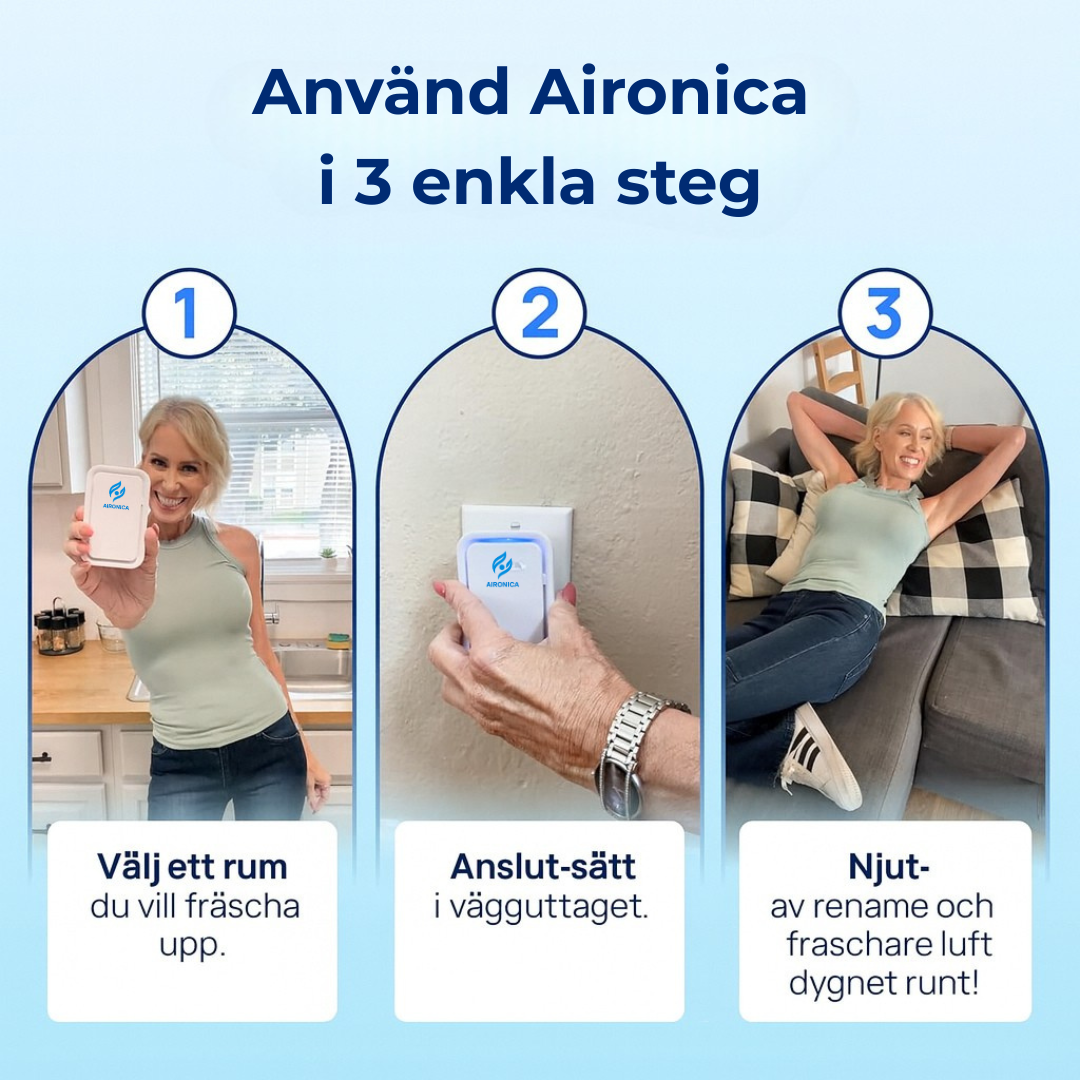 Använd Aironica i 3 enkla steg

1

AIRONICA

Välj ett rum du vill fräscha upp.

2

AIRONICA

Anslut-sätt i vägguttaget.

3

Njut- av rename och fraschare luft dygnet runt!