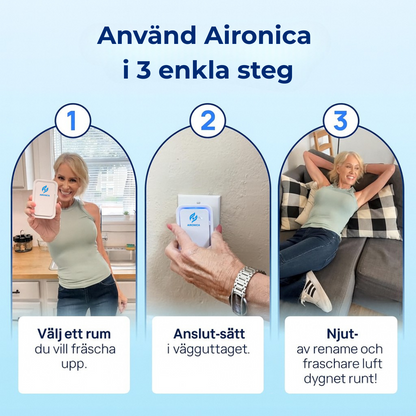 Använd Aironica
i 3 enkla steg

1

AIRONICA

Välj ett rum
du vill fräscha upp.

2

AIRONICA

Anslut-sätt
i vägguttaget.

3

Njut-
av rename och fraschare luft dygnet runt!